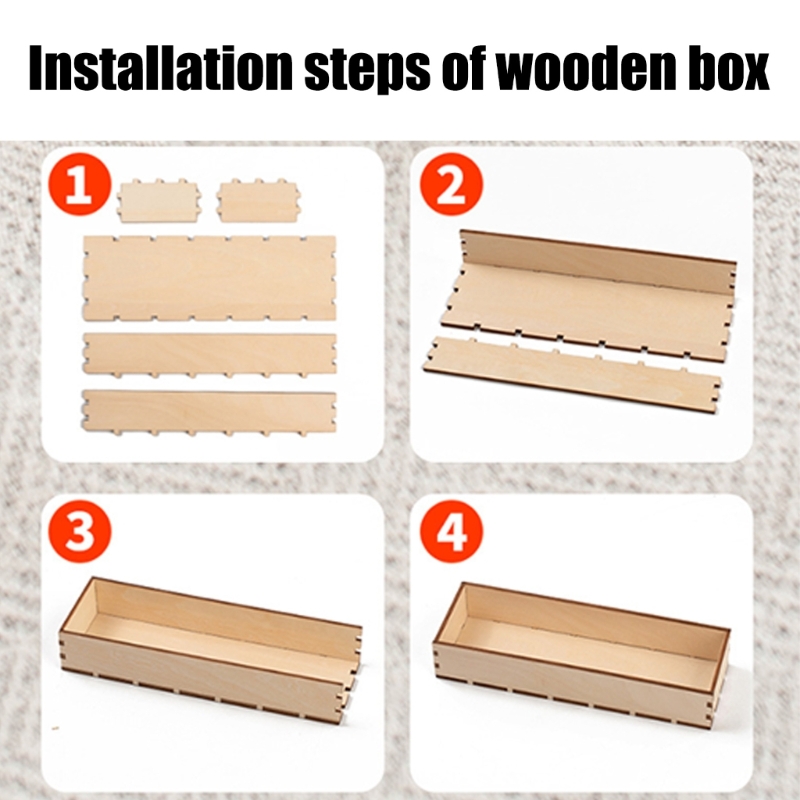 Installation steps of wooden box

1

2

3

4